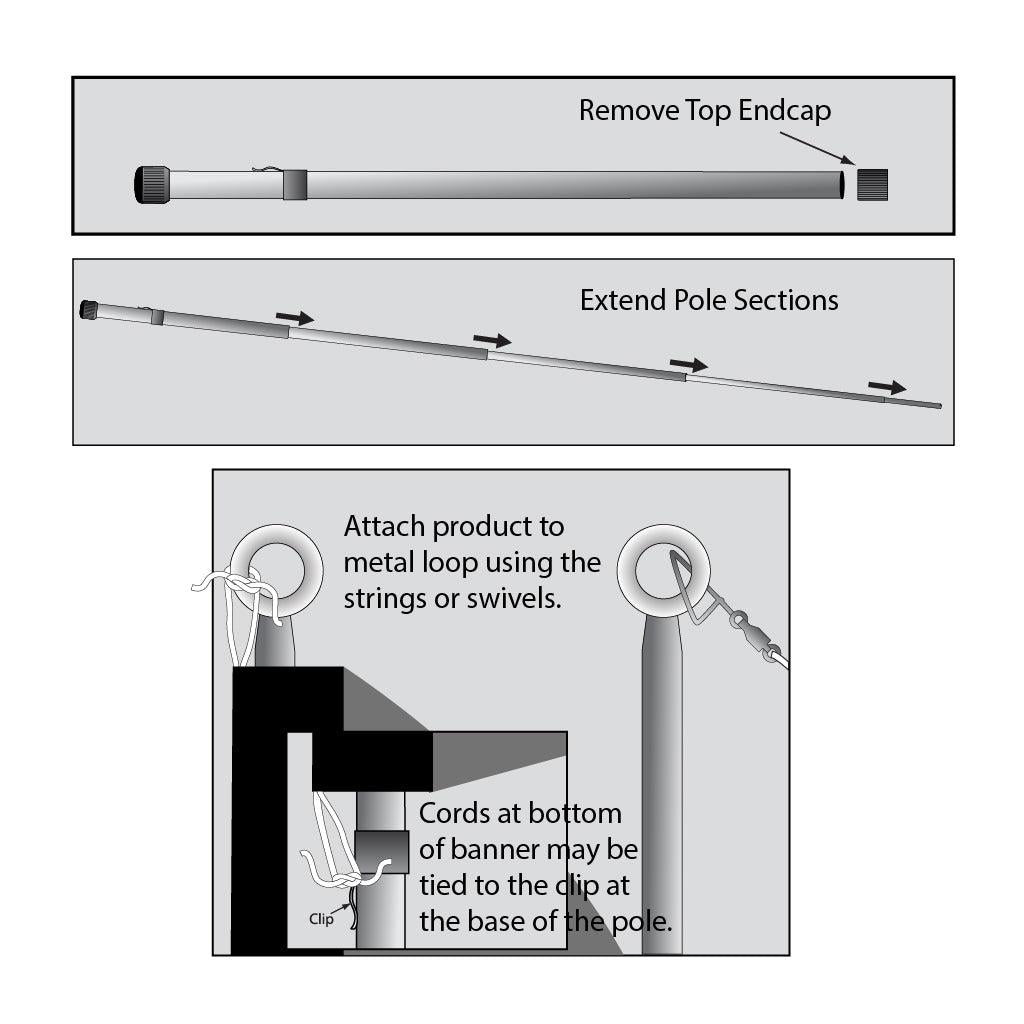 Remove Top Endcap

Extend Pole Sections

Attach product to metal loop using the strings or swivels.

Cords at bottom of banner may be tied to the clip at the base of the pole.

Clip